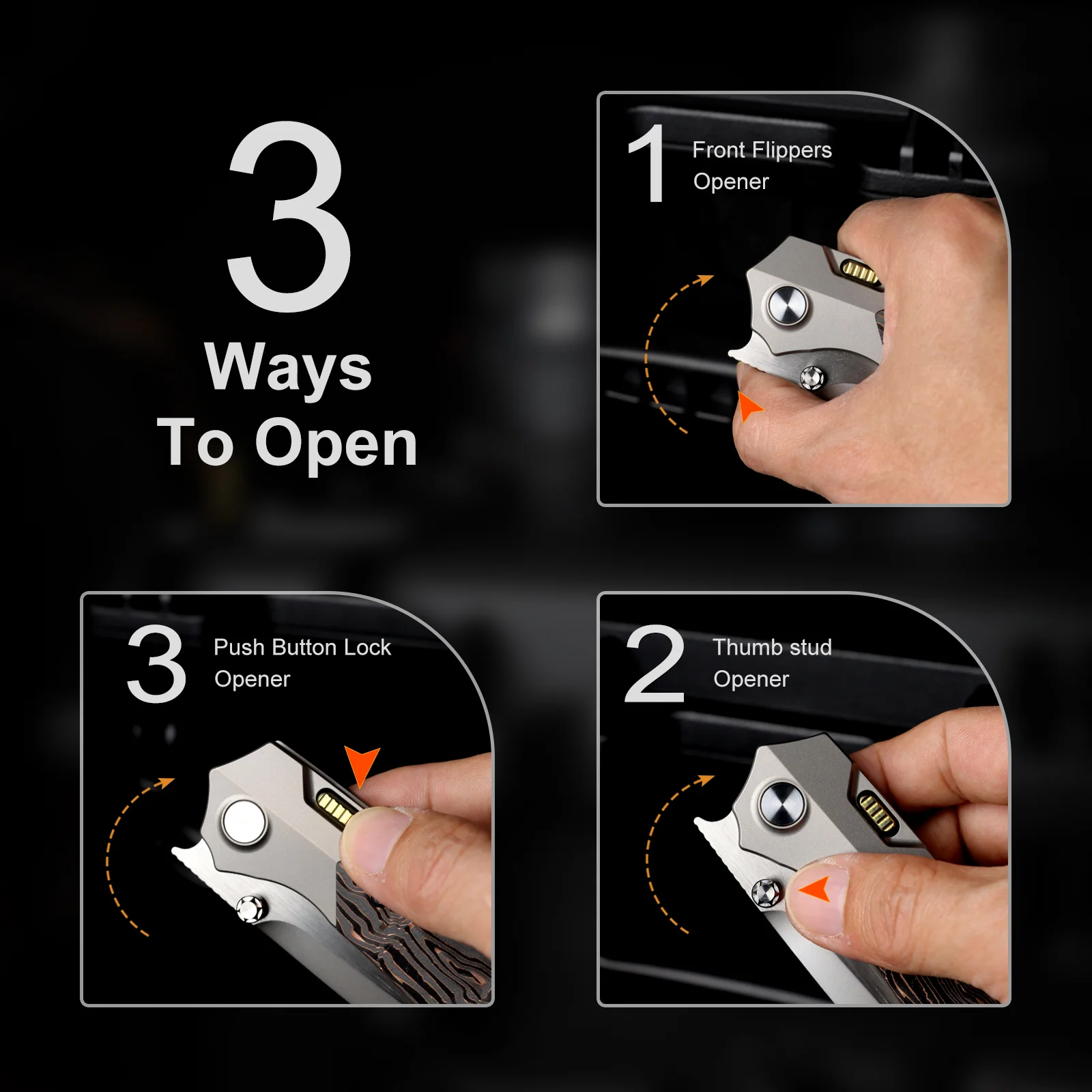 3
Ways
To Open

1 Front Flippers
Opener

3 Push Button Lock
Opener

2 Thumb stud
Opener