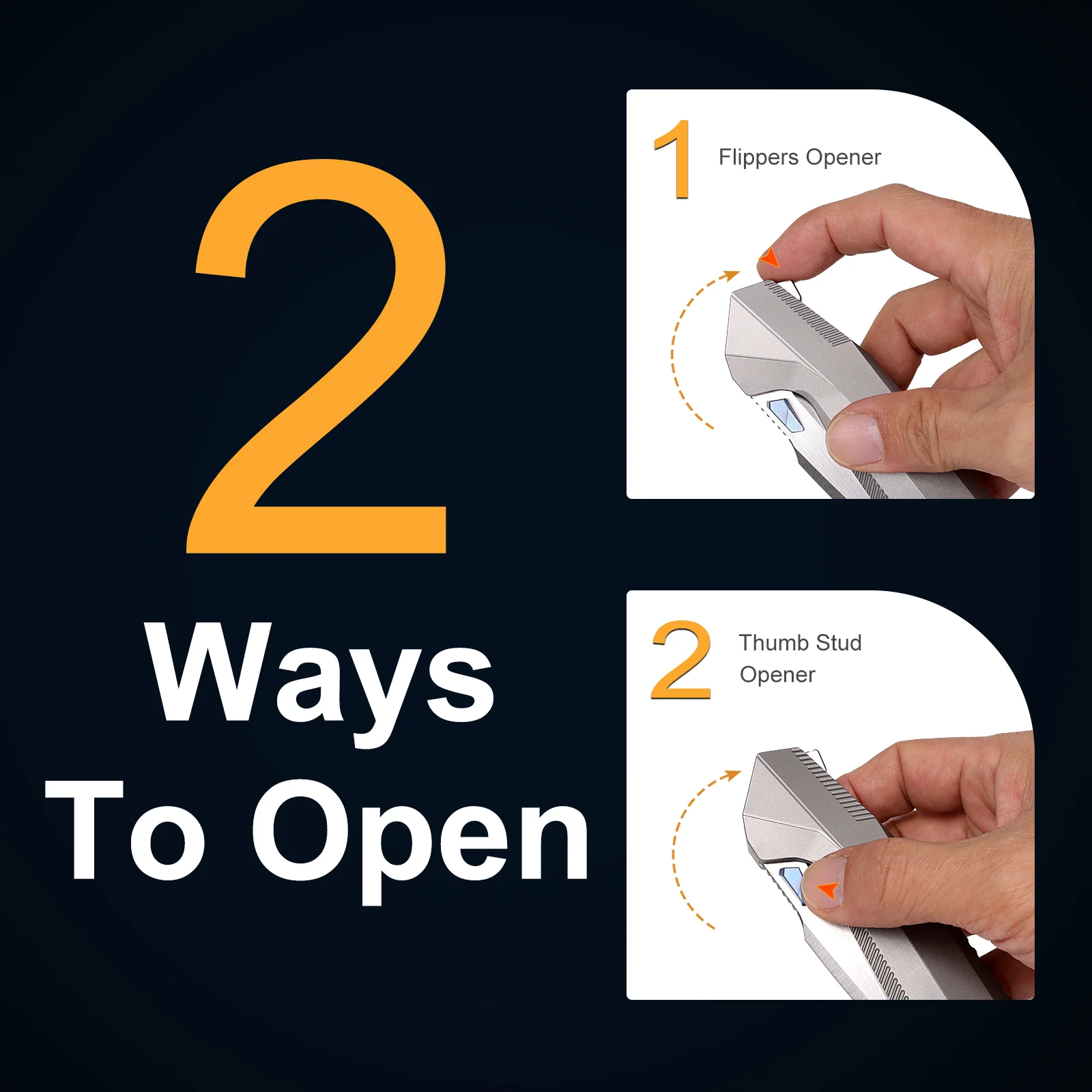 2
Ways
To Open

1 Flippers Opener

2 Thumb Stud Opener