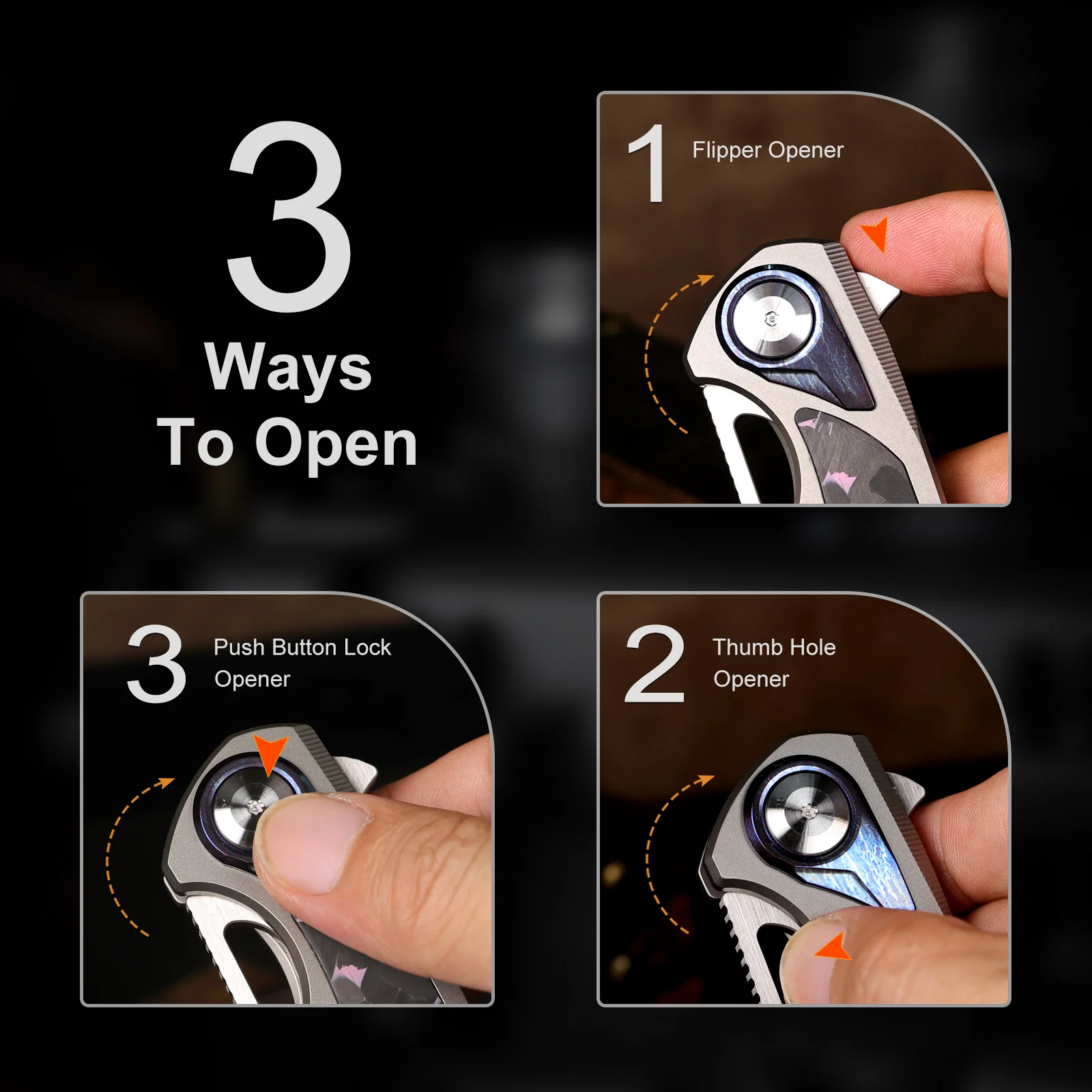 3
Ways
To Open

1 Flipper Opener

3 Push Button Lock Opener

2 Thumb Hole Opener