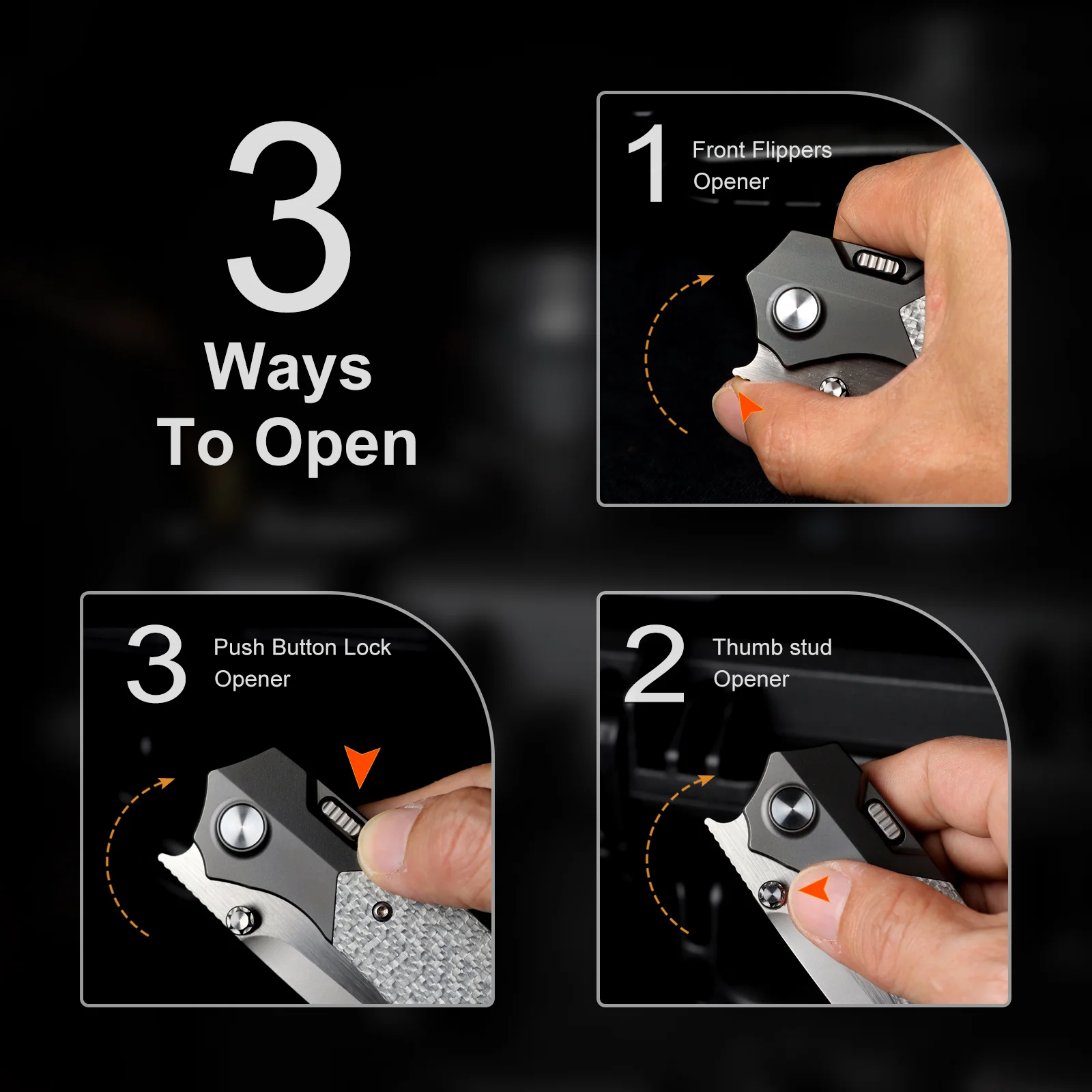 3
Ways
To Open

1 Front Flippers
Opener

3 Push Button Lock
Opener

2 Thumb stud
Opener