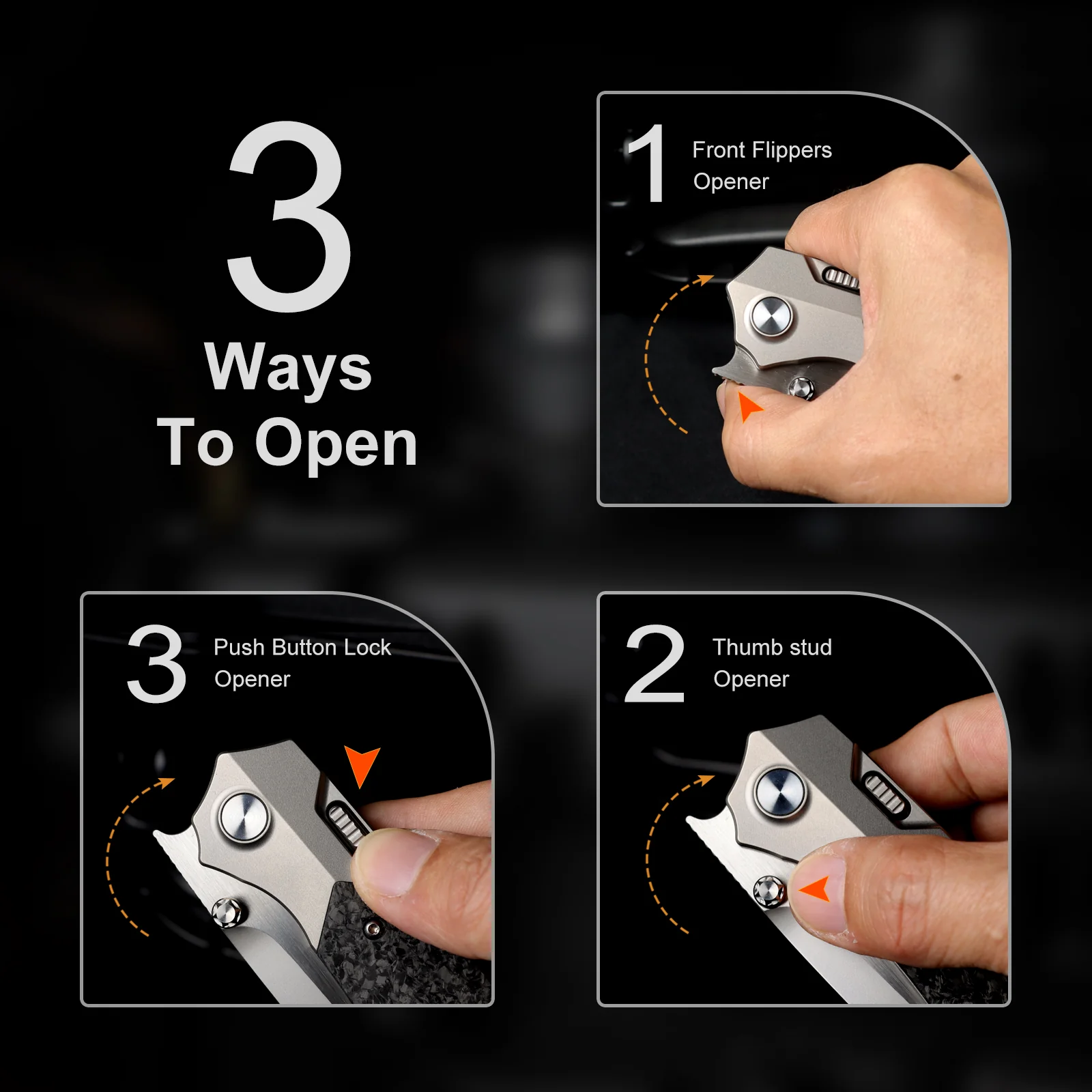 3
Ways
To Open

1 Front Flippers Opener

3 Push Button Lock Opener

2 Thumb stud Opener