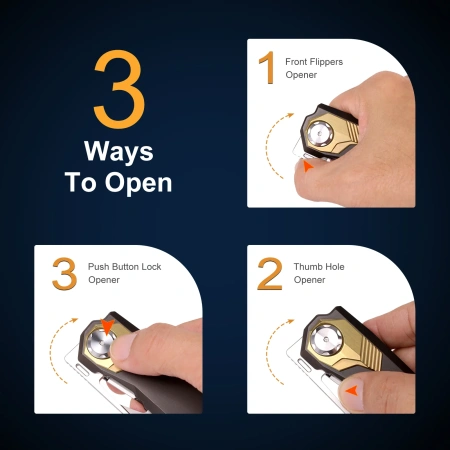 3
Ways
To Open

1 Front Flippers Opener

3 Push Button Lock Opener

2 Thumb Hole Opener