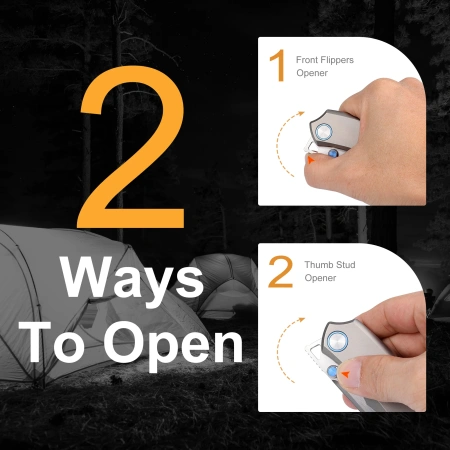 2
Ways
To Open

1 Front Flippers
Opener

2 Thumb Stud
Opener