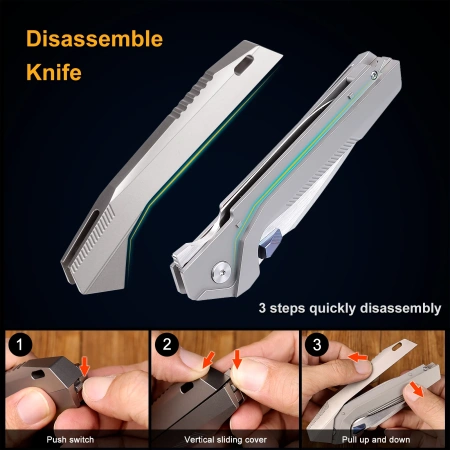 Disassemble Knife

3 steps quickly disassembly

1
Push switch

2
Vertical sliding cover

3
Pull up and down